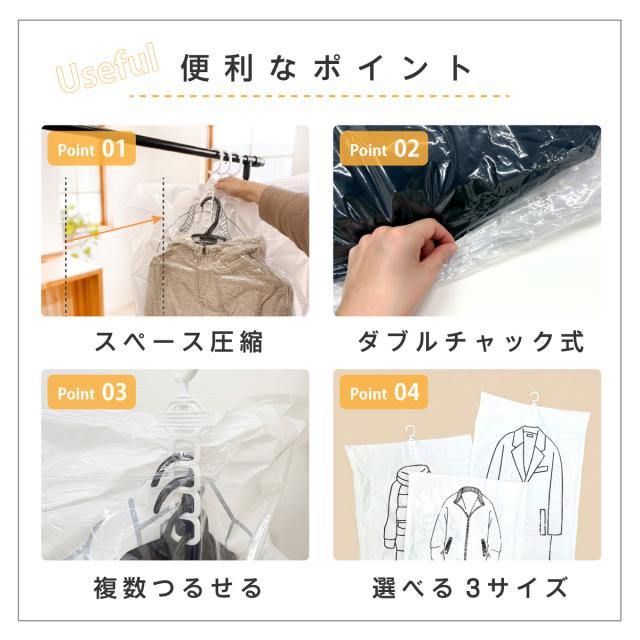 Useful

便利なポイント

Point 01

スペース圧縮

Point 02

ダブルチャック式

Point 03

複数つるせる

Point 04

選べる3サイズ