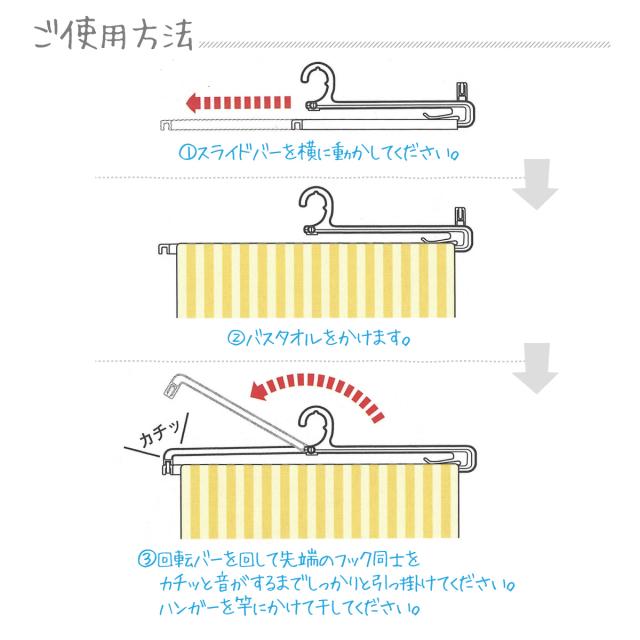 ご使用方法

①スライドバーを横に動かしてください。

②バスタオルをかけます。

カチッ

③回転バーを回して先端のフック同士をカチッと音がするまでしっかりと引っ掛けてください。ハンガーを竿にかけて干してください。