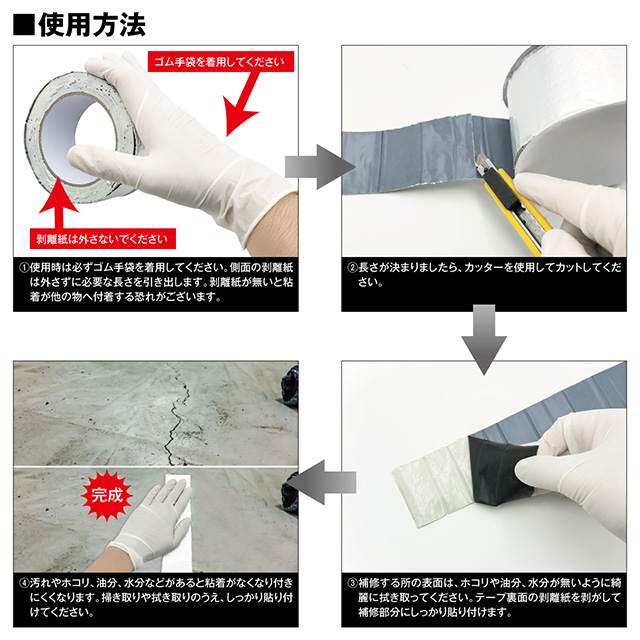 ■使用方法

ゴム手袋を着用してください

剥離紙は外さないでください

①使用時は必ずゴム手袋を着用してください。側面の剥離紙は外さずに必要な長さを引き出します。剥離紙が無いと粘着が他の物へ付着する恐れがございます。

②長さが決まりましたら、カッターを使用してカットしてください。

③補修する所の表面は、ホコリや油分、水分が無いように綺麗に拭き取ってください。テープ裏面の剥離紙を剥がして補修部分にしっかり貼り付けます。

完成

④汚れやホコリ、油分、水分などがあると粘着がなくなり付きにくくなります。掃き取りや拭き取りのうえ、しっかり貼り付けてください。