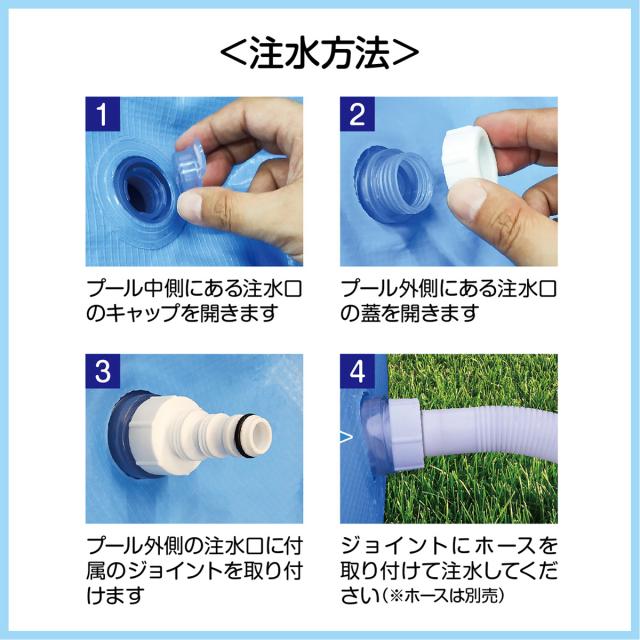 ＜注水方法＞

1

プール中側にある注水口のキャップを開きます

2

プール外側にある注水口の蓋を開きます

3

プール外側の注水口に付属のジョイントを取り付けます

4

ジョイントにホースを取り付けて注水してください（※ホースは別売）