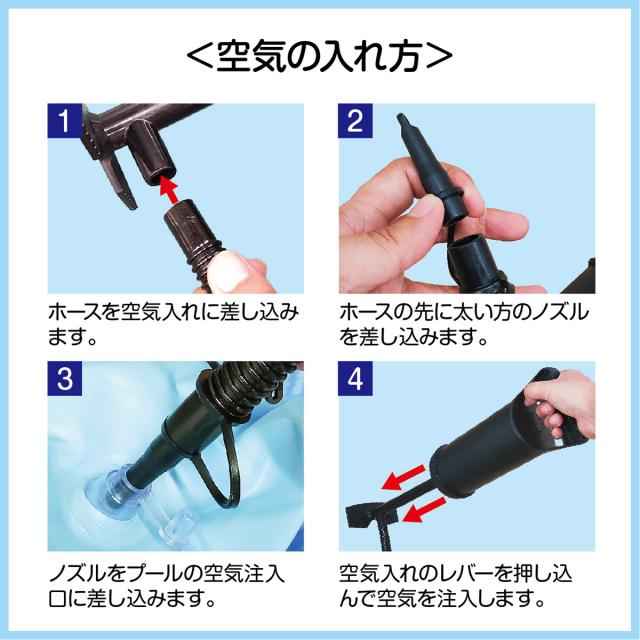 ＜空気の入れ方＞

1

ホースを空気入れに差し込みます。

2

ホースの先に太い方のノズルを差し込みます。

3

ノズルをプールの空気注入口に差し込みます。

4

空気入れのレバーを押し込んで空気を注入します。