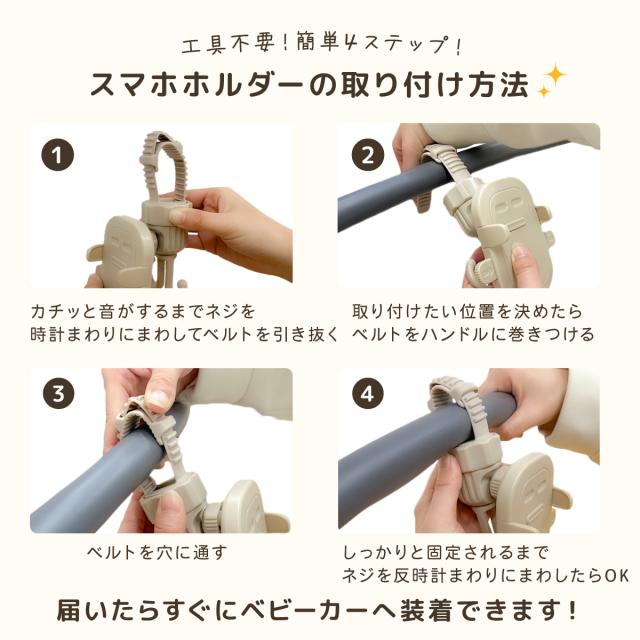 工具不要！簡単4ステップ！
スマホホルダーの取り付け方法

1
カチッと音がするまでネジを時計まわりにまわしてベルトを引き抜く

2
取り付けたい位置を決めたらベルトをハンドルに巻きつける

3
ベルトを穴に通す

4
しっかりと固定されるまでネジを反時計まわりにまわしたらOK

届いたらすぐにベビーカーへ装着できます！