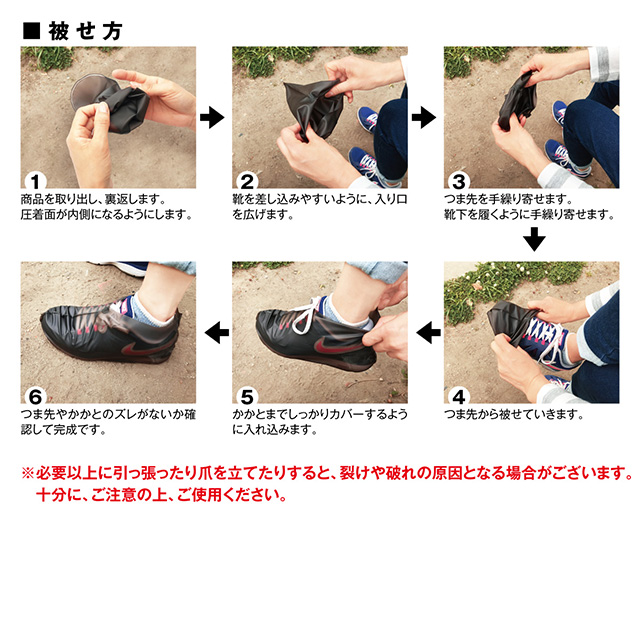 ■ 被せ方

1
商品を取り出し、裏返します。
圧着面が内側になるようにします。

2
靴を差し込みやすいように、入り口を広げます。

3
つま先を手繰り寄せます。
靴下を履くように手繰り寄せます。

4
つま先から被せていきます。

5
かかとまでしっかりカバーするように入れ込みます。

6
つま先やかかとのズレがないか確認して完成です。

※必要以上に引っ張ったり爪を立てたりすると、裂けや破れの原因となる場合がございます。
十分に、ご注意の上、ご使用ください。