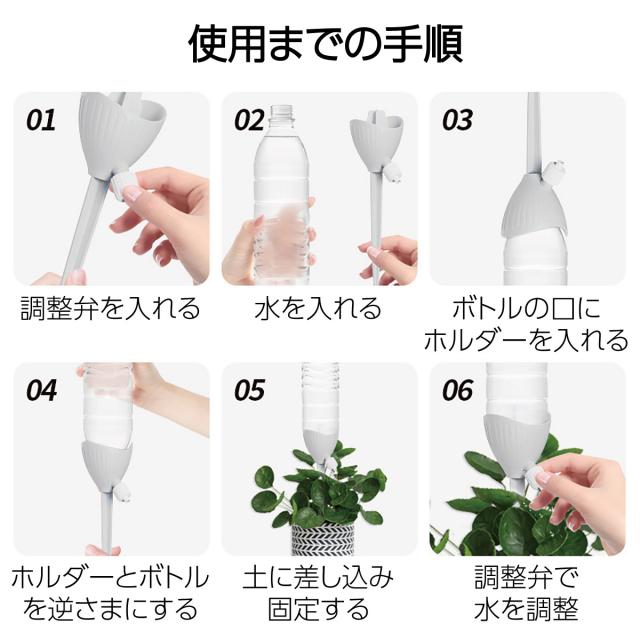 使用までの手順

01
調整弁を入れる

02
水を入れる

03
ボトルの口に
ホルダーを入れる

04
ホルダーとボトル
を逆さまにする

05
土に差し込み
固定する

06
調整弁で
水を調整