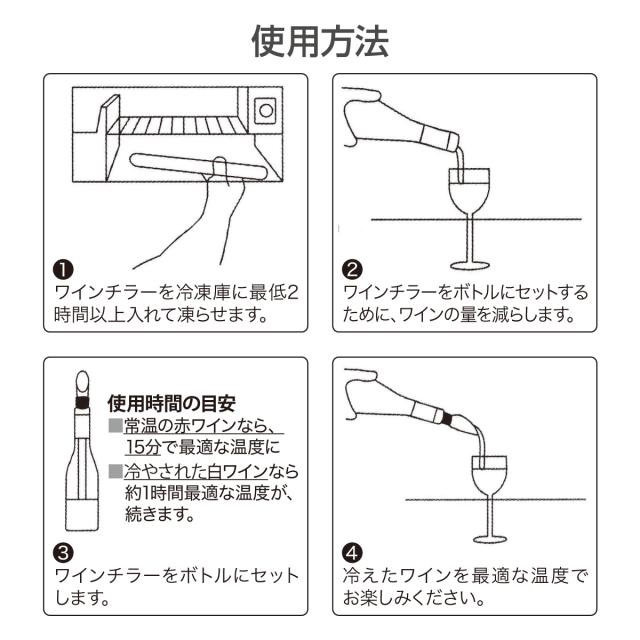 使用方法

❶
ワインチラーを冷凍庫に最低2時間以上入れて凍らせます。

❷
ワインチラーをボトルにセットするために、ワインの量を減らします。

使用時間の目安
■常温の赤ワインなら、15分で最適な温度に
■冷やされた白ワインなら約1時間最適な温度が、続きます。

❸
ワインチラーをボトルにセットします。

❹
冷えたワインを最適な温度でお楽しみください。