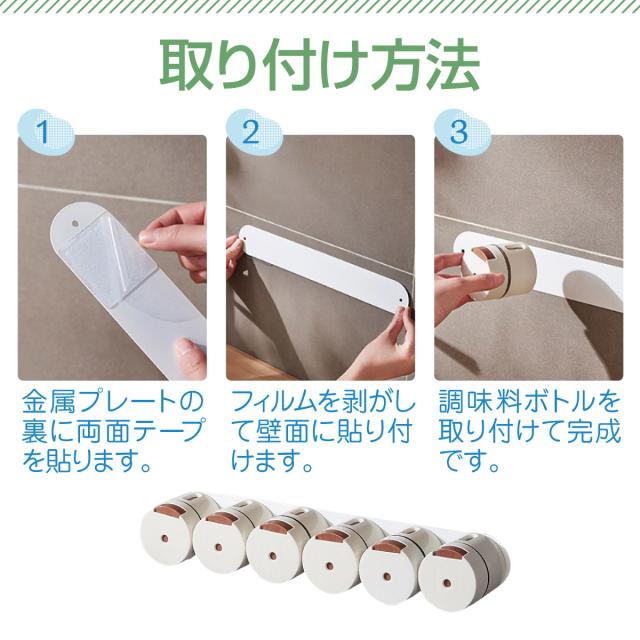 取り付け方法

1

金属プレートの裏に両面テープを貼ります。

2

フィルムを剥がして壁面に貼り付けます。

3

調味料ボトルを取り付けて完成です。