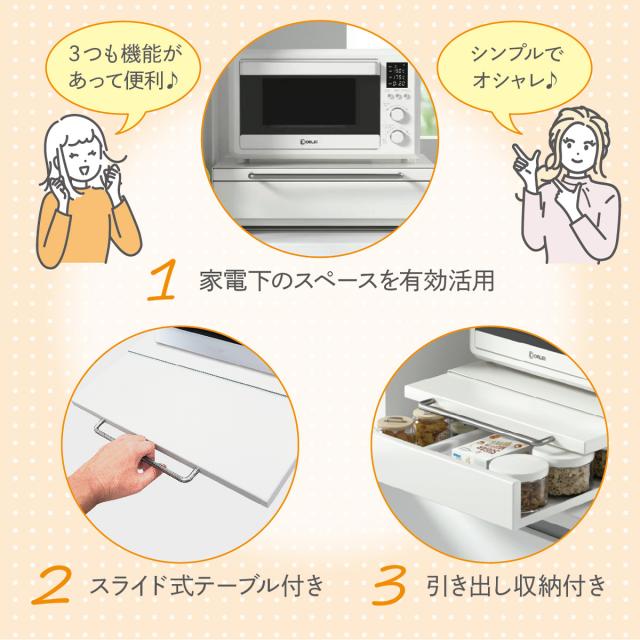 3つも機能があって便利♪

シンプルでオシャレ♪

1 家電下のスペースを有効活用

2 スライド式テーブル付き

3 引き出し収納付き