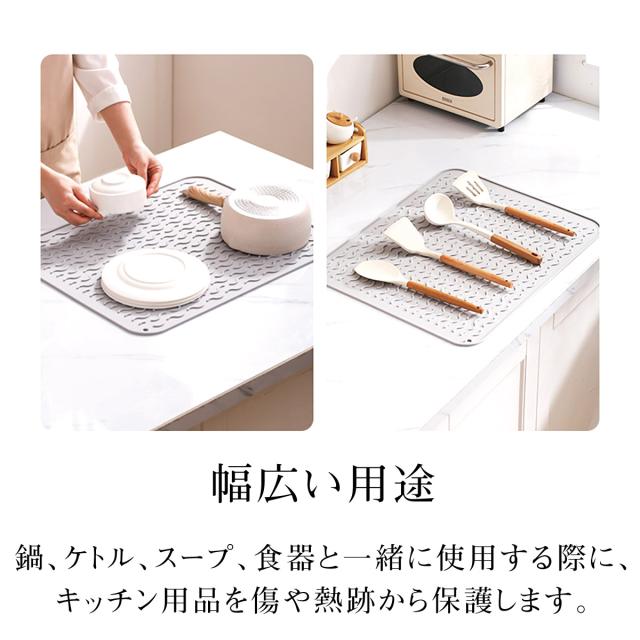 幅広い用途

鍋、ケトル、スープ、食器と一緒に使用する際に、キッチン用品を傷や熱跡から保護します。