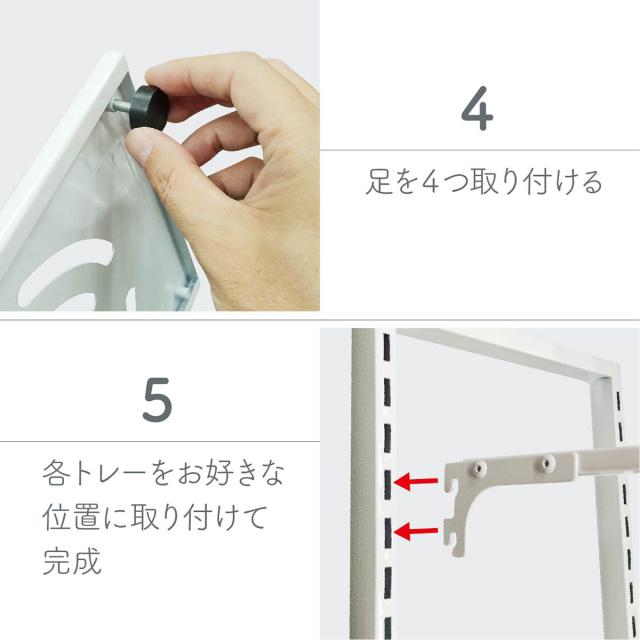 4

足を4つ取り付ける

5

各トレーをお好きな位置に取り付けて完成