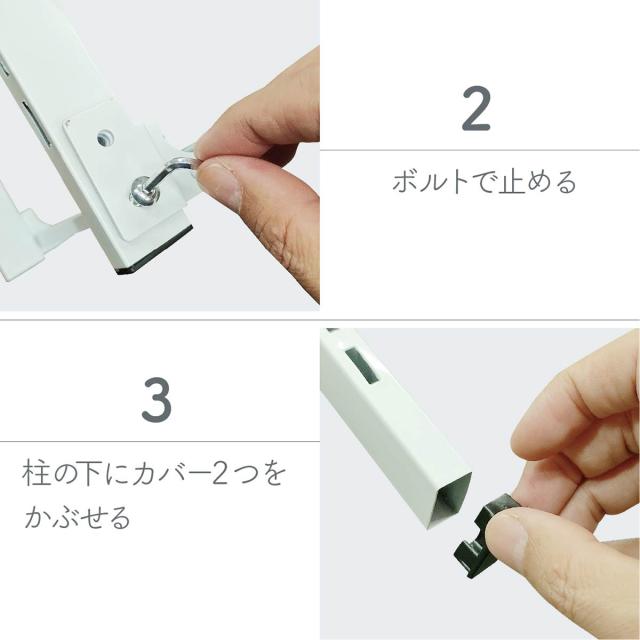 2

ボルトで止める

3

柱の下にカバー2つをかぶせる