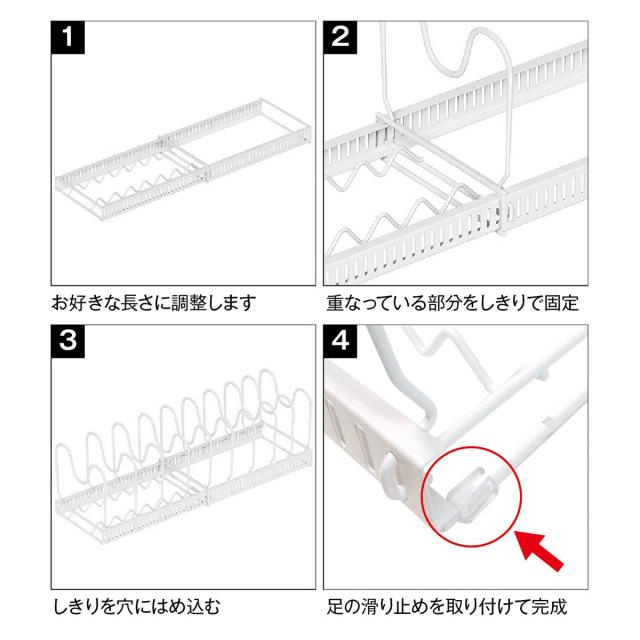 1

お好きな長さに調整します

2

重なっている部分をしきりで固定

3

しきりを穴にはめ込む

4

足の滑り止めを取り付けて完成