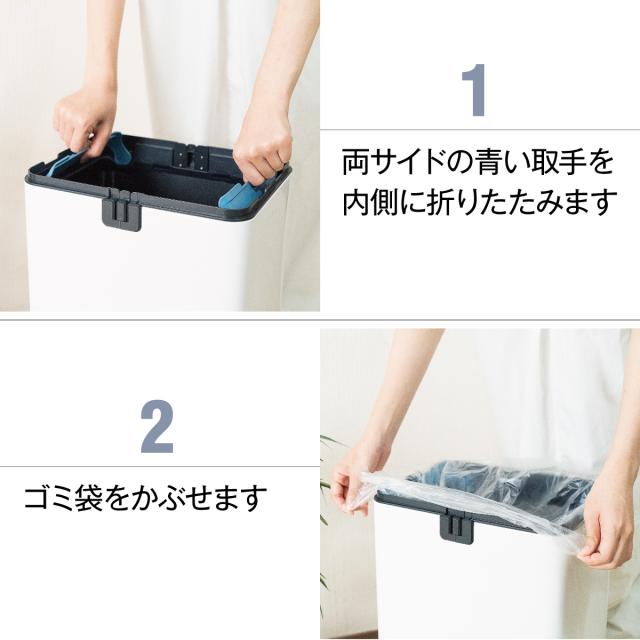 1

両サイドの青い取手を内側に折りたたみます

2

ゴミ袋をかぶせます