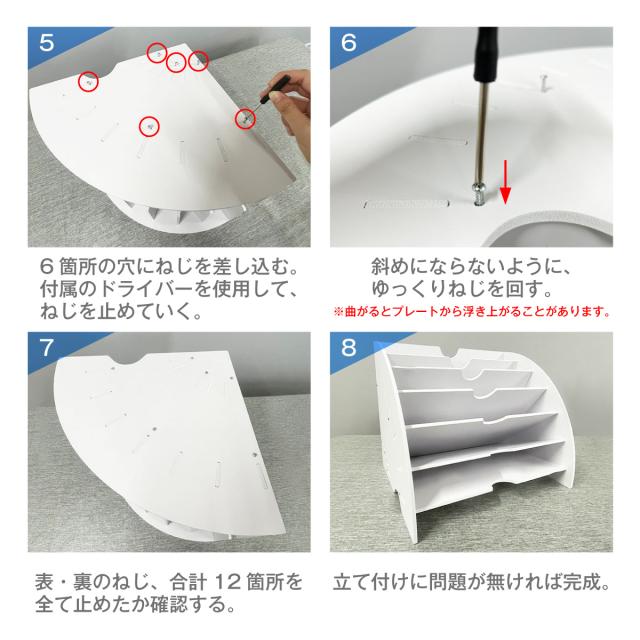 5

6箇所の穴にねじを差し込む。付属のドライバーを使用して、ねじを止めていく。

6

斜めにならないように、ゆっくりねじを回す。
※曲がるとプレートから浮き上がることがあります。

7

表・裏のねじ、合計12箇所を全て止めたか確認する。

8

立て付けに問題が無ければ完成。