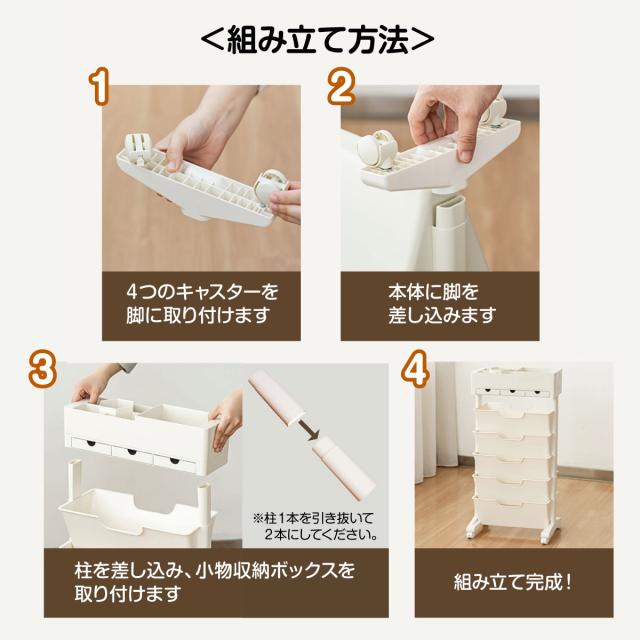 <組み立て方法>

1

4つのキャスターを脚に取り付けます

2

本体に脚を差し込みます

3

※柱1本を引き抜いて2本にしてください。

柱を差し込み、小物収納ボックスを取り付けます

4

組み立て完成！