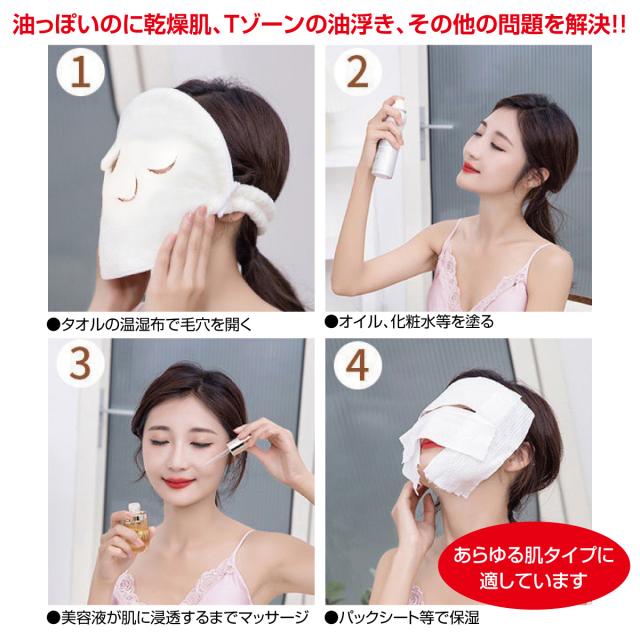 油っぽいのに乾燥肌、Tゾーンの油浮き、その他の問題を解決!!

1

●タオルの温湿布で毛穴を開く

2

●オイル、化粧水等を塗る

3

●美容液が肌に浸透するまでマッサージ

4

あらゆる肌タイプに適しています

●パックシート等で保湿