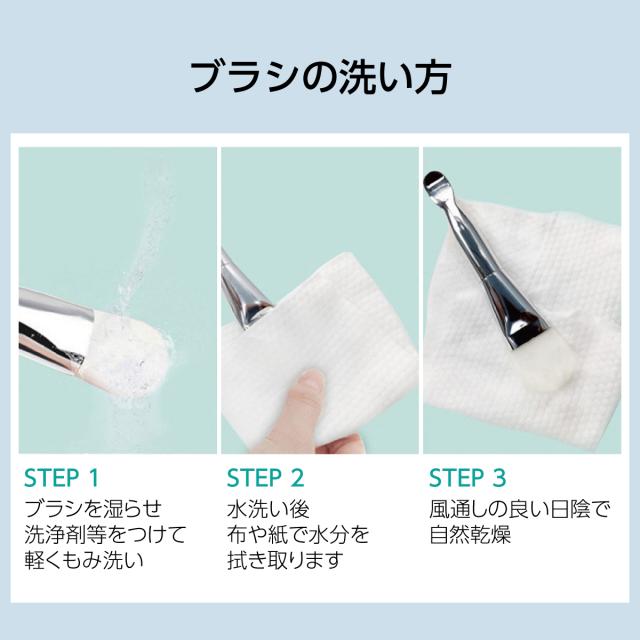 ブラシの洗い方

STEP 1
ブラシを湿らせ
洗浄剤等をつけて
軽くもみ洗い

STEP 2
水洗い後
布や紙で水分を
拭き取ります

STEP 3
風通しの良い日陰で
自然乾燥