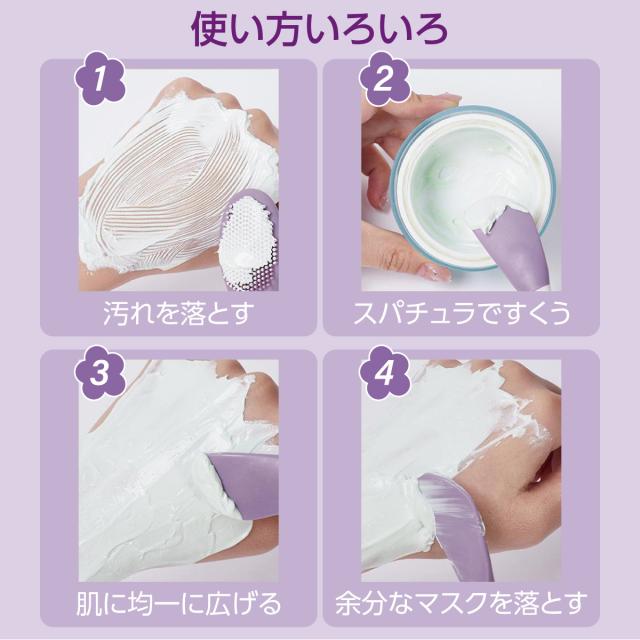 使い方いろいろ

1
汚れを落とす

2
スパチュラですくう

3
肌に均一に広げる

4
余分なマスクを落とす