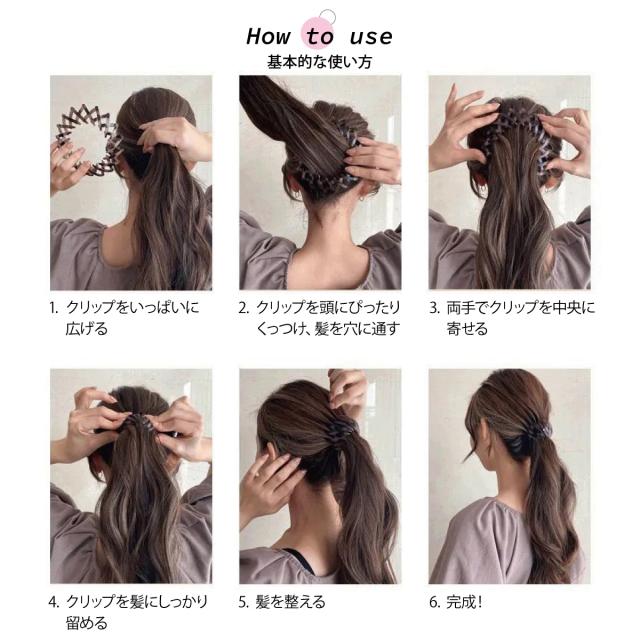 How to use
基本的な使い方

1. クリップをいっぱいに広げる

2. クリップを頭にぴったりくっつけ、髪を穴に通す

3. 両手でクリップを中央に寄せる

4. クリップを髪にしっかり留める

5. 髪を整える

6. 完成!