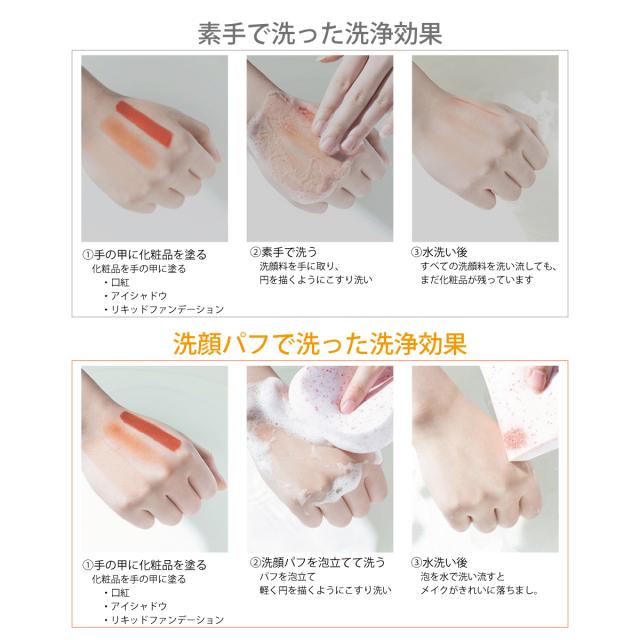 素手で洗った洗浄効果

①手の甲に化粧品を塗る
化粧品を手の甲に塗る
・口紅
・アイシャドウ
・リキッドファンデーション

②素手で洗う
洗顔料を手に取り、
円を描くようにこすり洗い

③水洗い後
すべての洗顔料を洗い流しても、
まだ化粧品が残っています

洗顔パフで洗った洗浄効果

①手の甲に化粧品を塗る
化粧品を手の甲に塗る
・口紅
・アイシャドウ
・リキッドファンデーション

②洗顔パフを泡立てて洗う
パフを泡立て
軽く円を描くようにこすり洗い

③水洗い後
泡を水で洗い流すと
メイクがきれいに落ちまし。