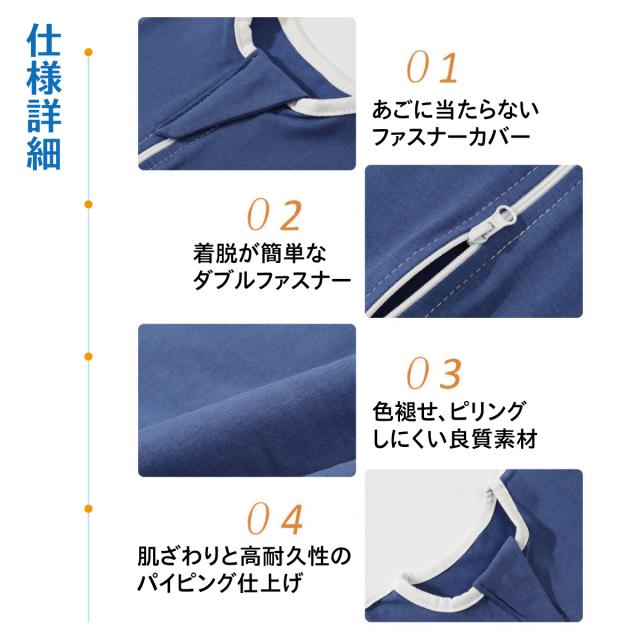 仕様詳細

01
あごに当たらない
ファスナーカバー

02
着脱が簡単な
ダブルファスナー

03
色褪せ、ピリング
しにくい良質素材

04
肌ざわりと高耐久性の
パイピング仕上げ