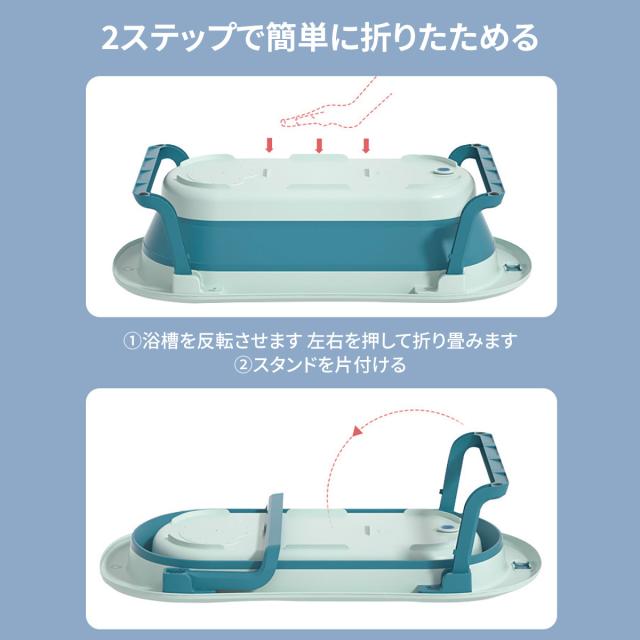 2ステップで簡単に折りたためる

①浴槽を反転させます 左右を押して折り畳みます
②スタンドを片付ける