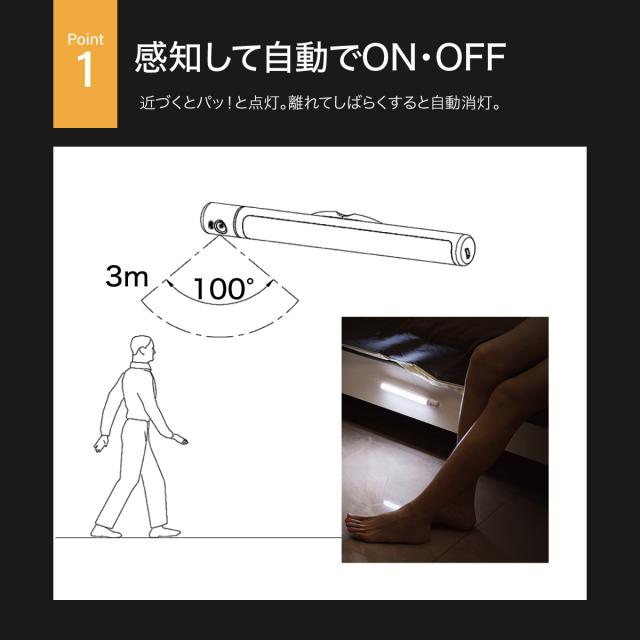 Point
1

感知して自動でON・OFF

近づくとパッ！と点灯。離れてしばらくすると自動消灯。

3m
100°