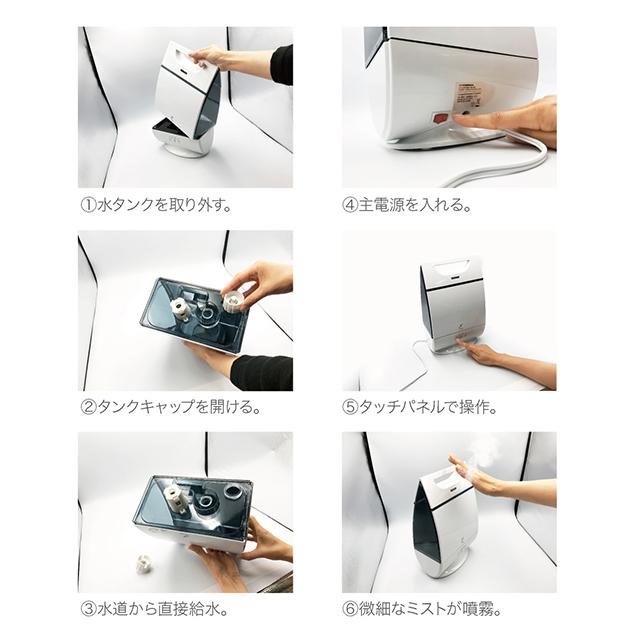 ①水タンクを取り外す。

②タンクキャップを開ける。

③水道から直接給水。

④主電源を入れる。

⑤タッチパネルで操作。

⑥微細なミストが噴霧。