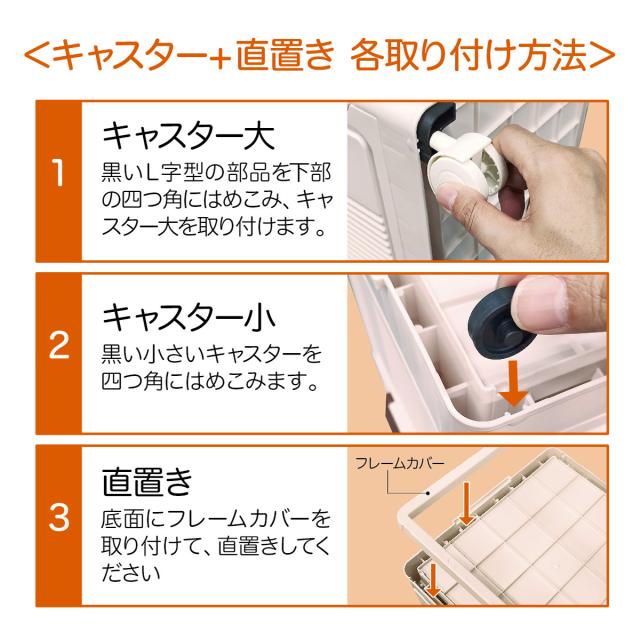 <キャスター+直置き 各取り付け方法>

1
キャスター大
黒いL字型の部品を下部の四つ角にはめこみ、キャスター大を取り付けます。

2
キャスター小
黒い小さいキャスターを四つ角にはめこみます。

3
直置き
底面にフレームカバーを取り付けて、直置きしてください

フレームカバー