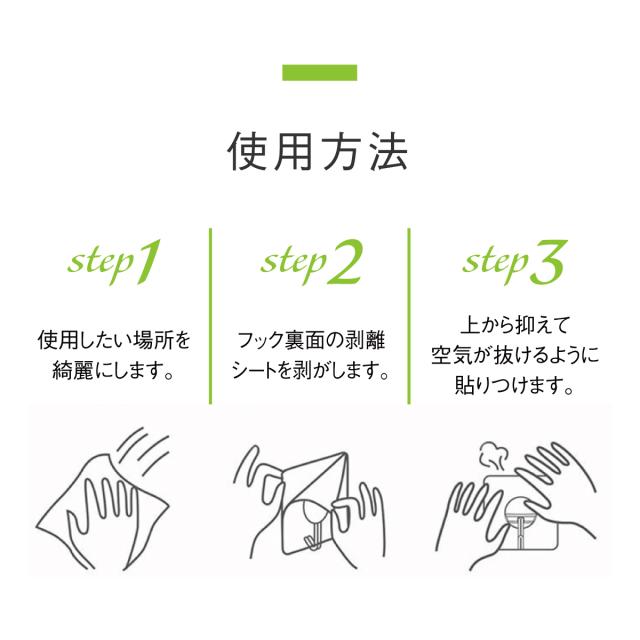 使用方法

step1

使用したい場所を綺麗にします。

step2

フック裏面の剥離シートを剥がします。

step3

上から抑えて空気が抜けるように貼りつけます。