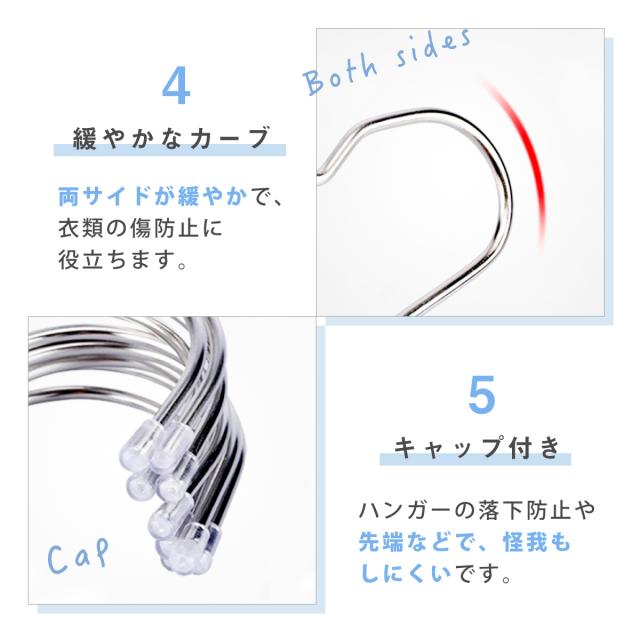 4

緩やかなカーブ

両サイドが緩やかで、衣類の傷防止に役立ちます。

Both sides

Cap

5

キャップ付き

ハンガーの落下防止や先端などで、怪我もしにくいです。