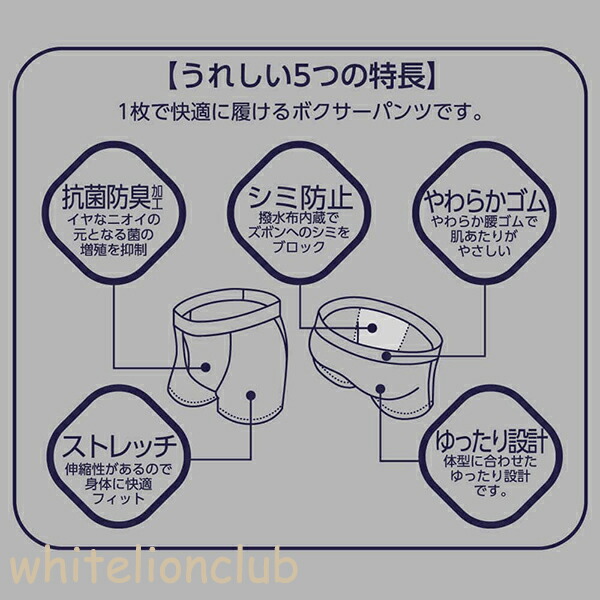 【うれしい5つの特長】
1枚で快適に履けるボクサーパンツです。

抗菌防臭加工
イヤなニオイの元となる菌の増殖を抑制

シミ防止
撥水布内蔵でズボンへのシミをブロック

やわらかゴム
やわらか腰ゴムで肌あたりがやさしい

ストレッチ
伸縮性があるので身体に快適フィット

ゆったり設計
体型に合わせたゆったり設計です。

whitelionclub