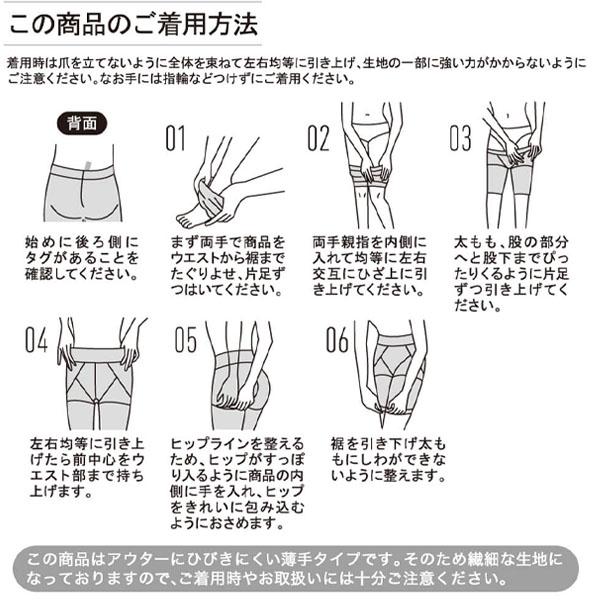 この商品のご着用方法

着用時は爪を立てないように全体を束ねて左右均等に引き上げ、生地の一部に強い力がかからないようにご注意ください。なお手には指輪などつけずにご着用ください。

背面

始めに後ろ側にタグがあることを確認してください。

01

まず両手で商品をウエストから裾までたぐりよせ、片足ずつはいてください。

02

両手親指を内側に入れて均等に左右交互にひざ上に引き上げてください。

03

太もも、股の部分へと股下までぴったりくるように片足ずつ引き上げてください。

04

左右均等に引き上げたら前中心をウエスト部まで持ち上げます。

05

ヒップラインを整えるため、ヒップがすっぽり入るように商品の内側に手を入れ、ヒップをきれいに包み込むようにおさめます。

06

裾を引き下げ太ももにしわができないように整えます。

この商品はアウターにひびきにくい薄手タイプです。そのため繊細な生地になっておりますので、ご着用時やお取扱いには十分ご注意ください。