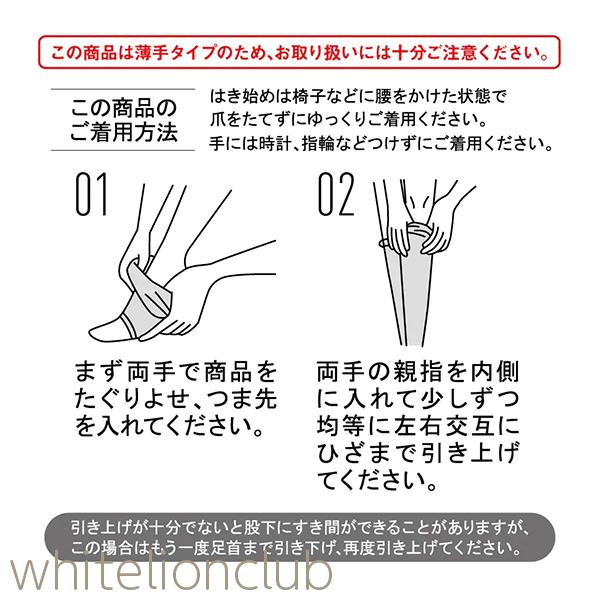 この商品は薄手タイプのため、お取り扱いには十分ご注意ください。

この商品のご着用方法

はき始めは椅子などに腰をかけた状態で爪をたてずにゆっくりご着用ください。
手には時計、指輪などつけずにご着用ください。

01

まず両手で商品をたぐりよせ、つま先を入れてください。

02

両手の親指を内側に入れて少しずつ均等に左右交互にひざまで引き上げてください。

引き上げが十分でないと股下にすき間ができることがありますが、この場合はもう一度足首まで引き下げ、再度引き上げてください。

whitelionclub