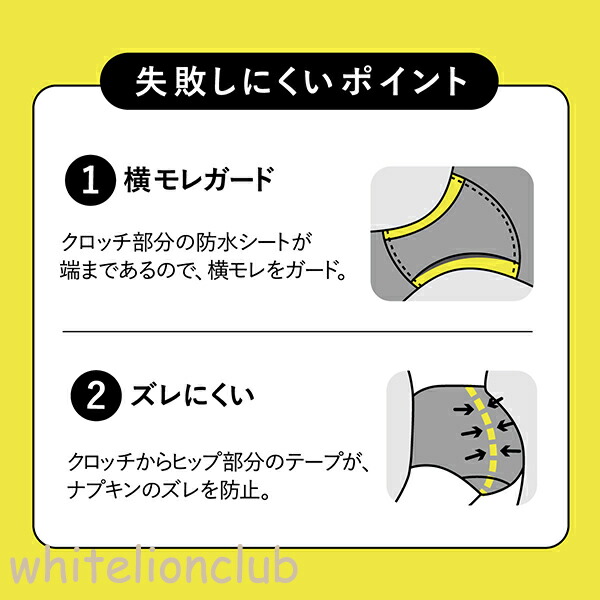 失敗しにくいポイント

1 横モレガード

クロッチ部分の防水シートが端まであるので、横モレをガード。

2 ズレにくい

クロッチからヒップ部分のテープが、ナプキンのズレを防止。

whitelionclub