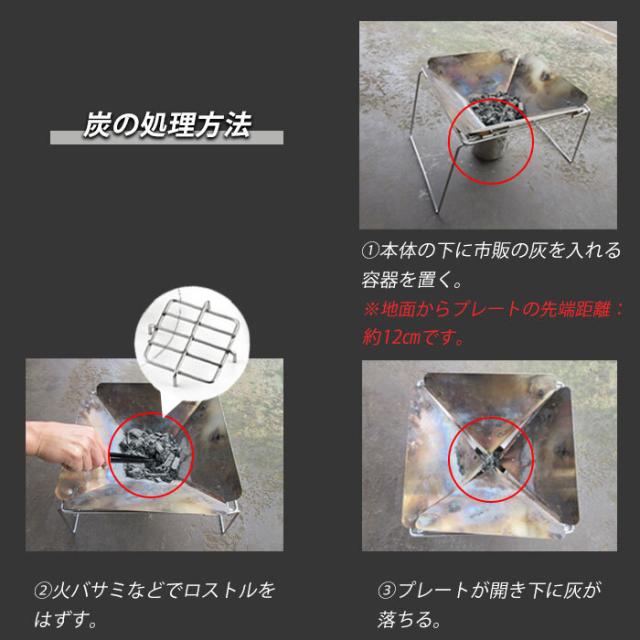 炭の処理方法

①本体の下に市販の灰を入れる容器を置く。
※地面からプレートの先端距離：約12㎝です。

②火バサミなどでロストルをはずす。

③プレートが開き下に灰が落ちる。