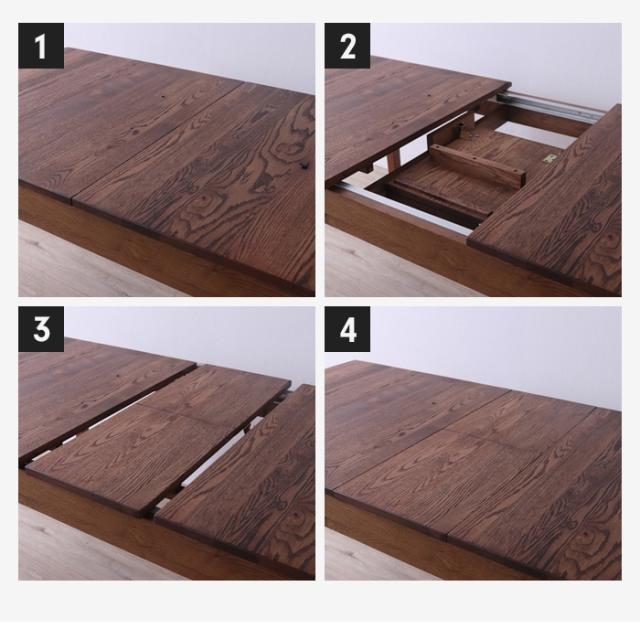 1

2

3

4