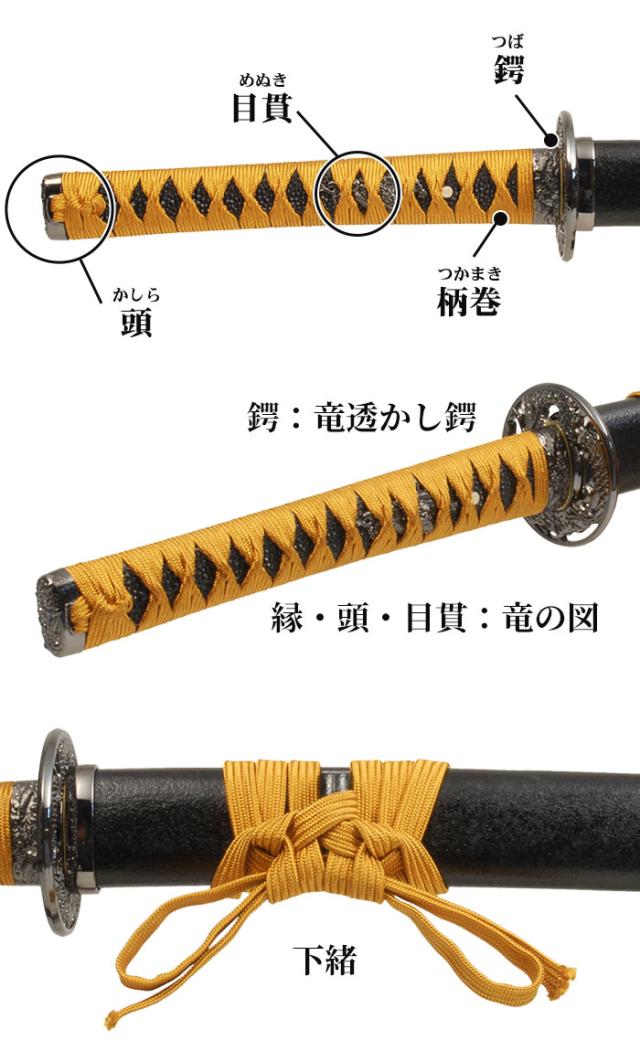 めぬき
目貫

つば
鍔

かしら
頭

つかまき
柄巻

鍔：竜透かし鍔

縁・頭・目貫：竜の図

下緒