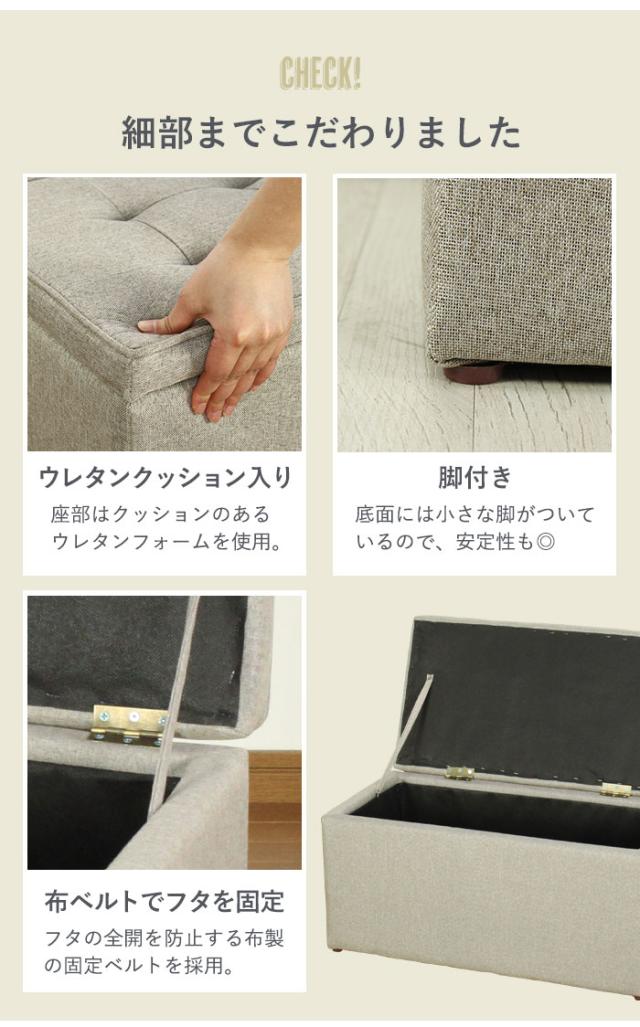 CHECK!

細部までこだわりました

ウレタンクッション入り

座部はクッションのあるウレタンフォームを使用。

脚付き

底面には小さな脚がついているので、安定性も◎

布ベルトでフタを固定

フタの全開を防止する布製の固定ベルトを採用。