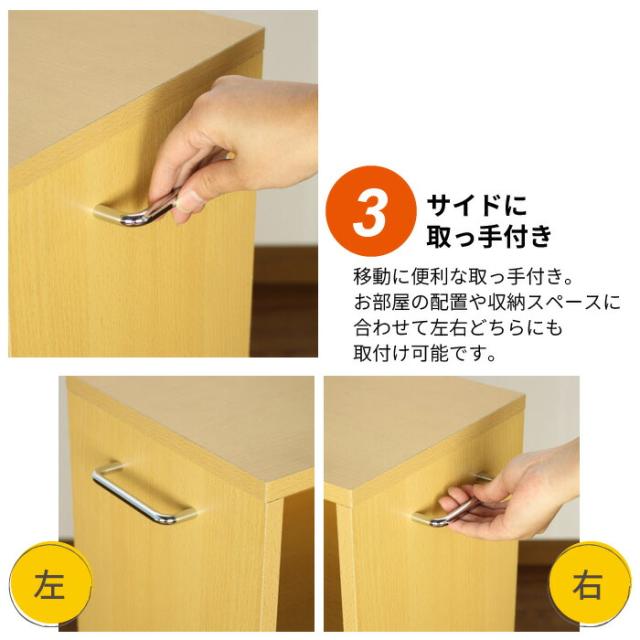 3 サイドに
取っ手付き

移動に便利な取っ手付き。
お部屋の配置や収納スペースに
合わせて左右どちらにも
取付け可能です。

左

右