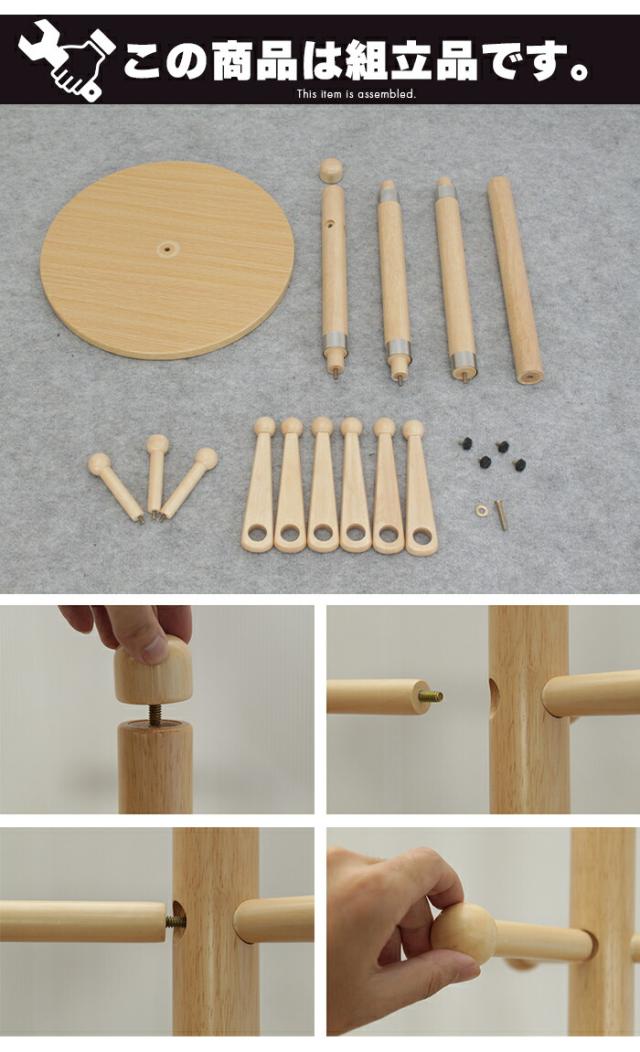 この商品は組立品です。
This item is assembled.