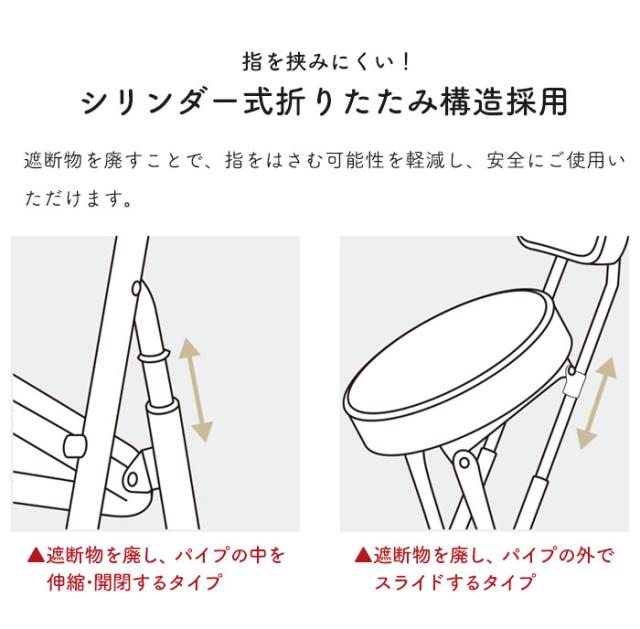 指を挟みにくい！
シリンダー式折りたたみ構造採用

遮断物を廃すことで、指をはさむ可能性を軽減し、安全にご使用いただけます。

▲遮断物を廃し、パイプの中を伸縮･開閉するタイプ

▲遮断物を廃し、パイプの外でスライドするタイプ