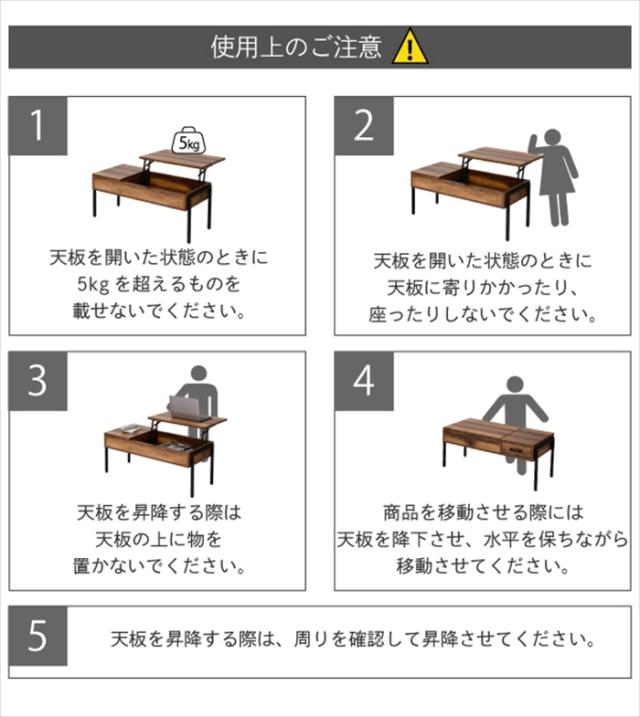 使用上のご注意

1

5kg

天板を開いた状態のときに 5kg を超えるものを 載せないでください。

2

天板を開いた状態のときに 天板に寄りかかったり、 座ったりしないでください。

3

天板を昇降する際は 天板の上に物を 置かないでください。

4

商品を移動させる際には 天板を降下させ、水平を保ちながら 移動させてください。

5

天板を昇降する際は、周りを確認して昇降させてください。