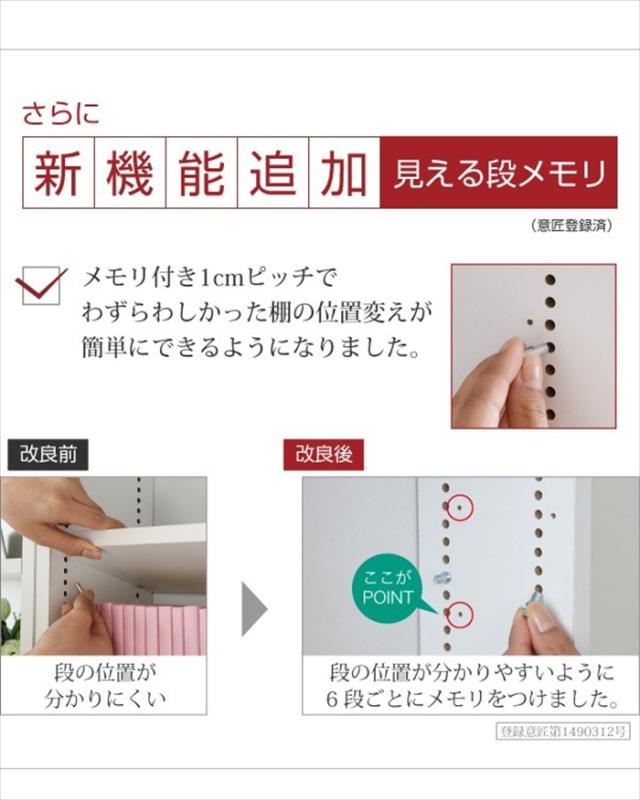 さらに

新機能追加 見える段メモリ

(意匠登録済)

メモリ付き1cmピッチで
わずらわしかった棚の位置変えが
簡単にできるようになりました。

改良前

段の位置が
分かりにくい

改良後

ここが
POINT

段の位置が分かりやすいように
6段ごとにメモリをつけました。

登録意匠第1490312号