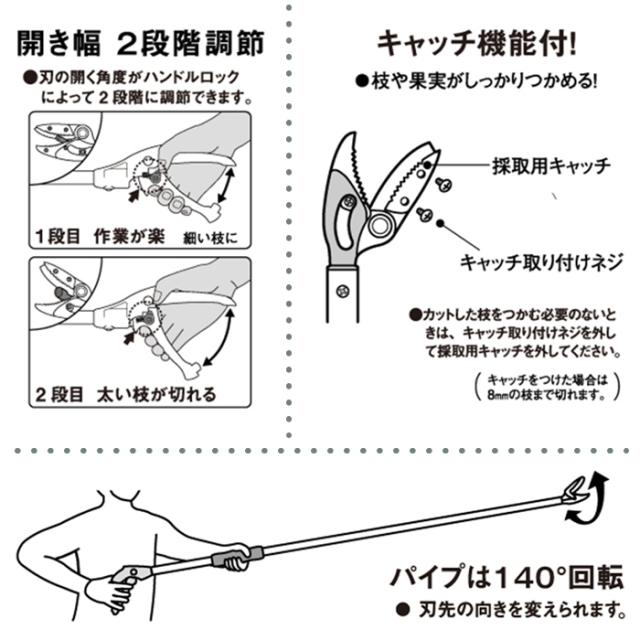 開き幅 2段階調節

●刃の開く角度がハンドルロックによって２段階に調節できます。

１段目 作業が楽 細い枝に

２段目 太い枝が切れる

キャッチ機能付!

●枝や果実がしっかりつかめる!

採取用キャッチ

キャッチ取り付けネジ

●カットした枝をつかむ必要のないときは、キャッチ取り付けネジを外して採取用キャッチを外してください。

（キャッチをつけた場合は8mmの枝まで切れます。）

パイプは140°回転

● 刃先の向きを変えられます。