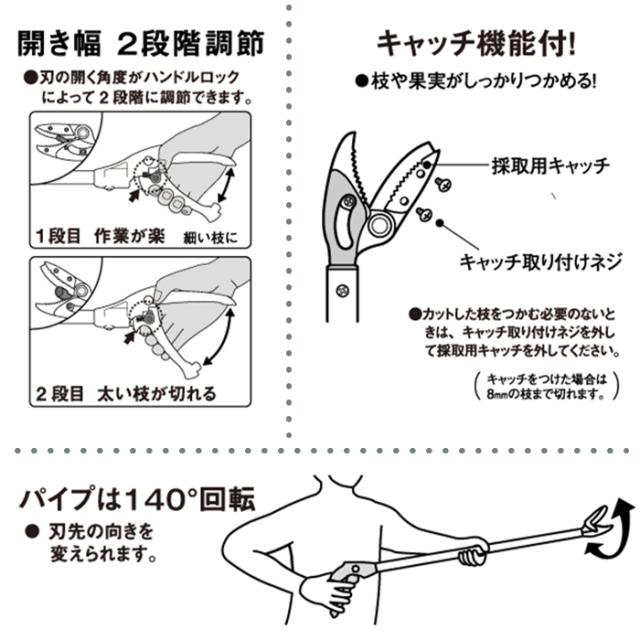 開き幅 2段階調節

●刃の開く角度がハンドルロックによって2段階に調節できます。

1段目 作業が楽 細い枝に

2段目 太い枝が切れる

キャッチ機能付!

●枝や果実がしっかりつかめる!

採取用キャッチ

キャッチ取り付けネジ

●カットした枝をつかむ必要のないときは、キャッチ取り付けネジを外して採取用キャッチを外してください。

(キャッチをつけた場合は8mmの枝まで切れます。)

パイプは140°回転

● 刃先の向きを変えられます。