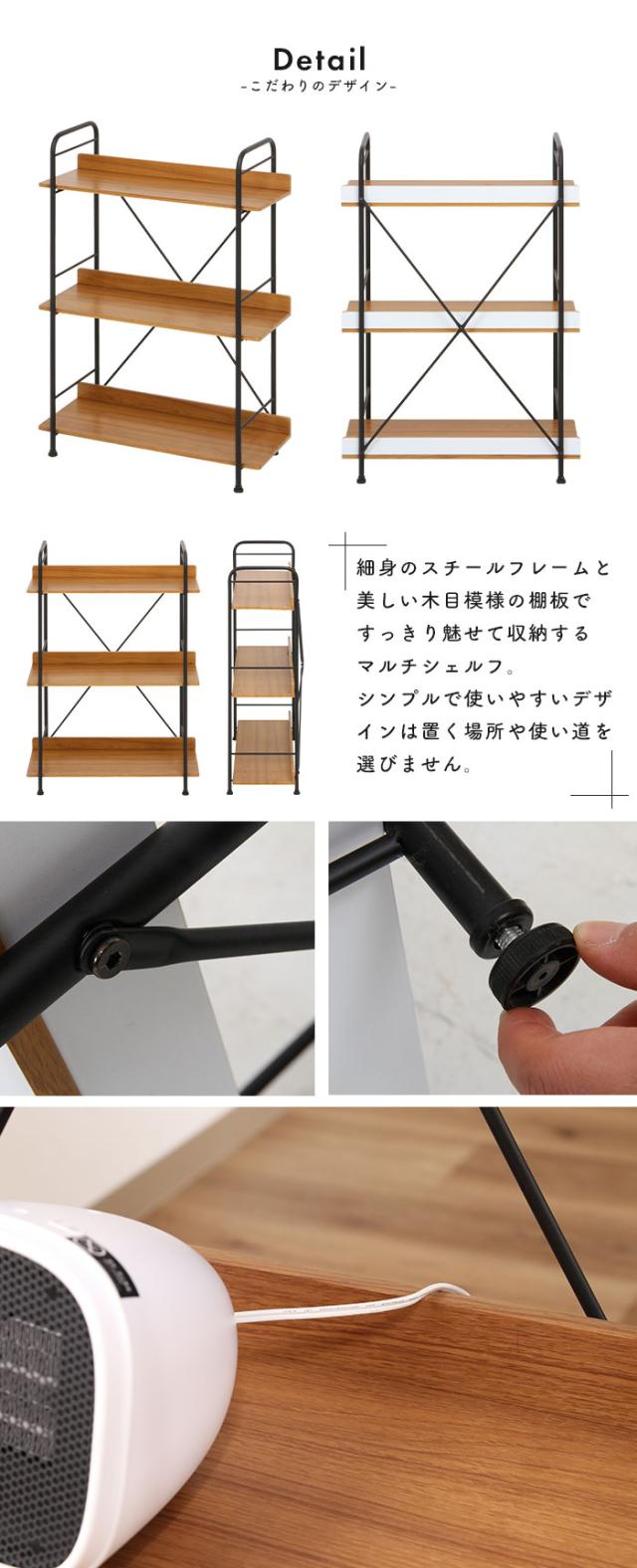 Detail
-こだわりのデザイン-

細身のスチールフレームと美しい木目模様の棚板ですっきり魅せて収納するマルチシェルフ。
シンプルで使いやすいデザインは置く場所や使い道を選びません。