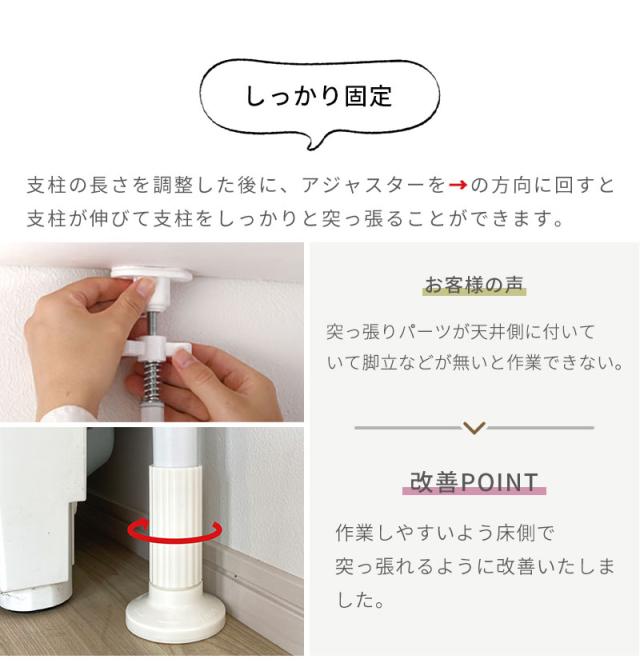 しっかり固定

支柱の長さを調整した後に、アジャスターを→の方向に回すと支柱が伸びて支柱をしっかりと突っ張ることができます。

お客様の声

突っ張りパーツが天井側に付いていて脚立などが無いと作業できない。

改善POINT

作業しやすいよう床側で突っ張れるように改善いたしました。