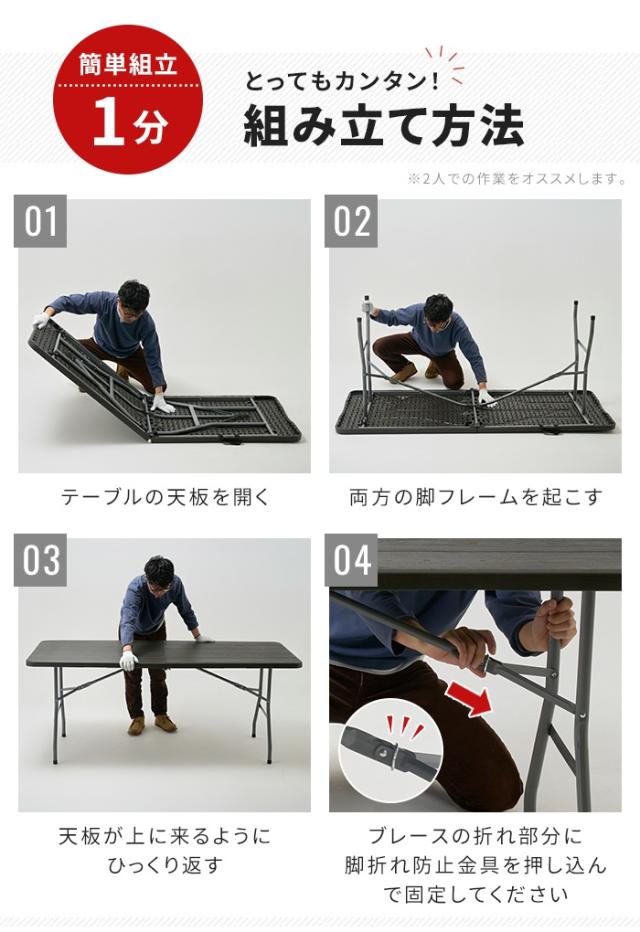 簡単組立
1分

とってもカンタン!
組み立て方法

※2人での作業をオススメします。

01
テーブルの天板を開く

02
両方の脚フレームを起こす

03
天板が上に来るように
ひっくり返す

04
ブレースの折れ部分に
脚折れ防止金具を押し込ん
で固定してください