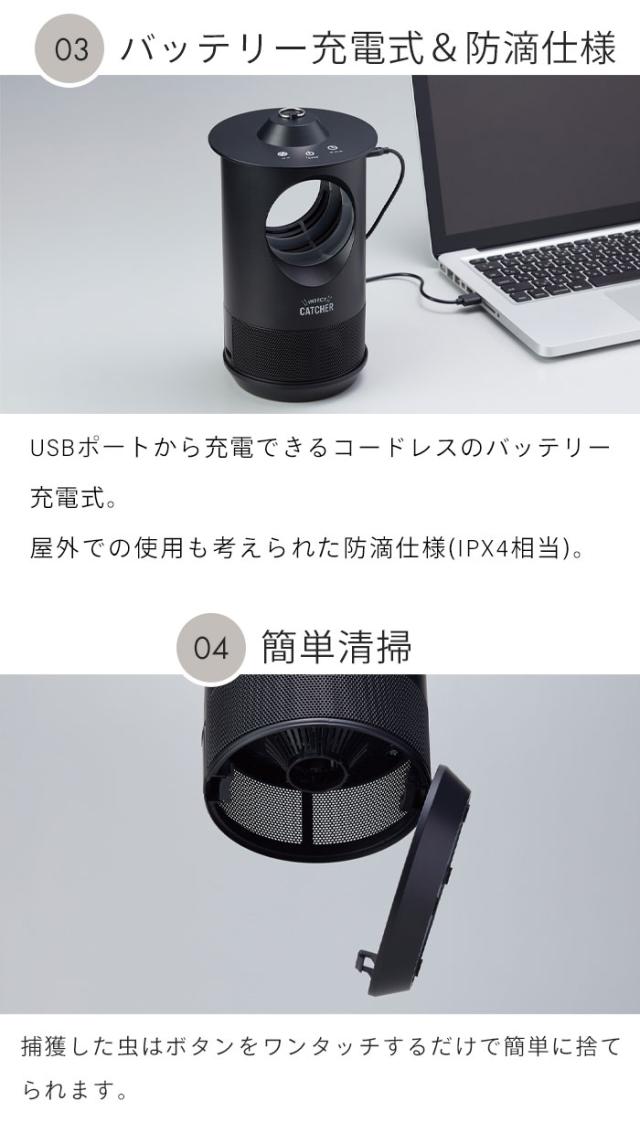 03 バッテリー充電式＆防滴仕様

INSECT
CATCHER

USBポートから充電できるコードレスのバッテリー充電式。
屋外での使用も考えられた防滴仕様(IPX4相当)。

04 簡単清掃

捕獲した虫はボタンをワンタッチするだけで簡単に捨てられます。