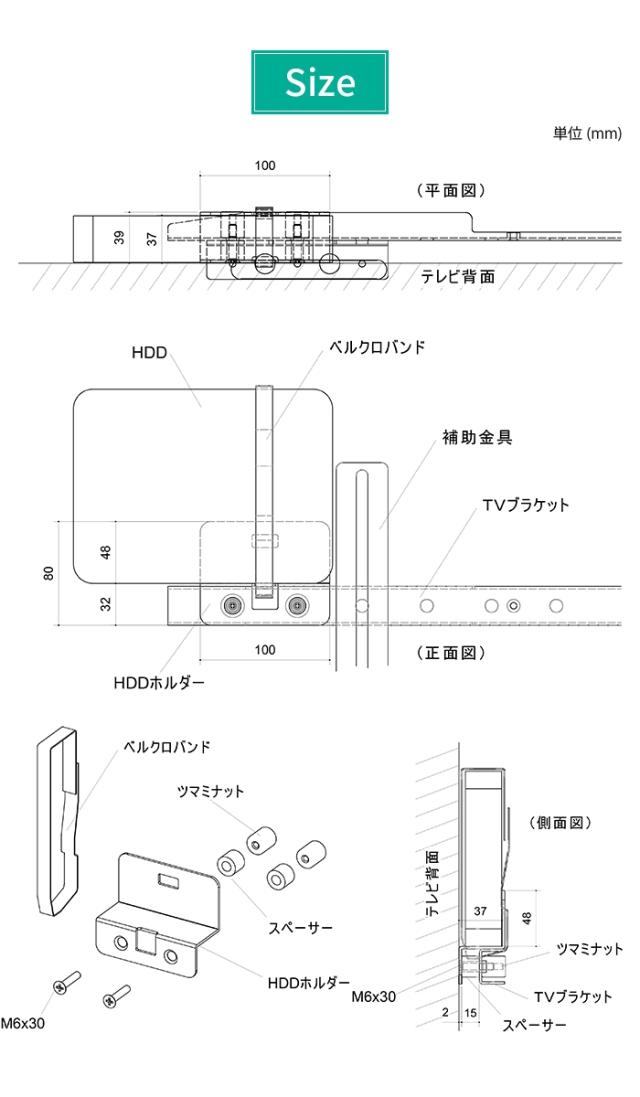 Size

単位 (mm)

100

(平面図)

39

37

テレビ背面

HDD

ベルクロバンド

補助金具

TVブラケット

80

48

32

100

(正面図)

HDDホルダー

ベルクロバンド

ツマミナット

スペーサー

HDDホルダー

M6x30

(側面図)

テレビ背面

37

48

ツマミナット

M6x30

TVブラケット

2

15

スペーサー